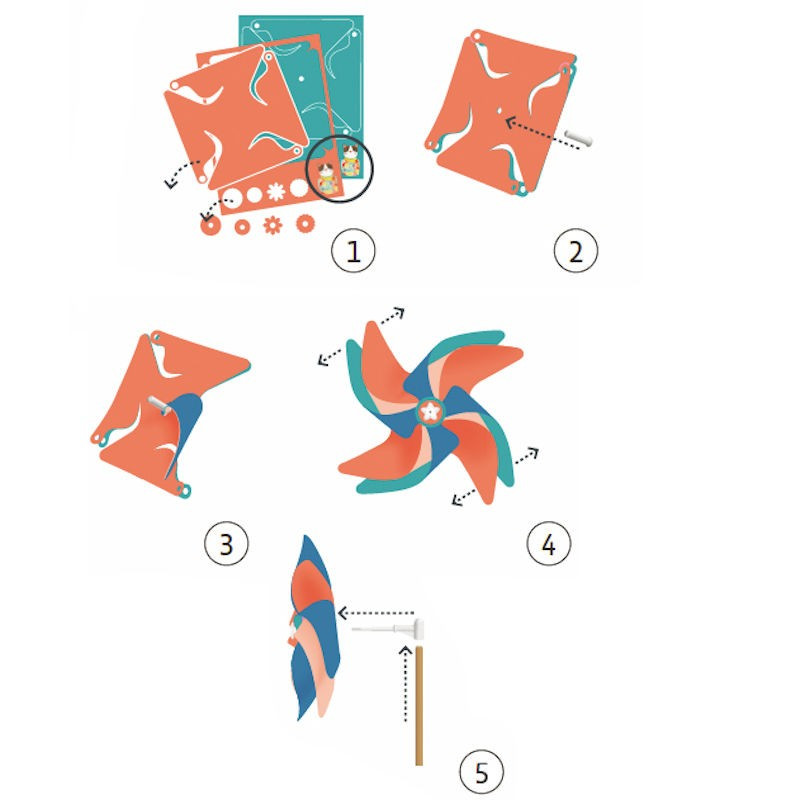 1

2

3

4

5