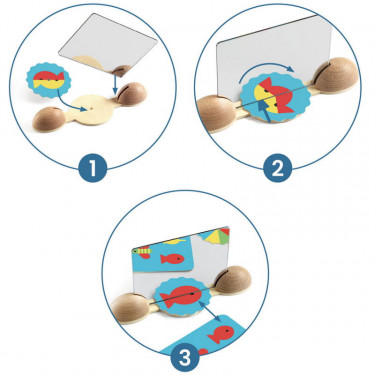 1

2

3