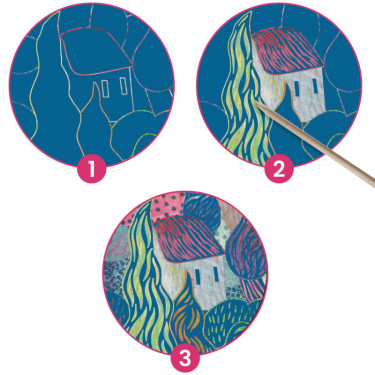 1

2

3