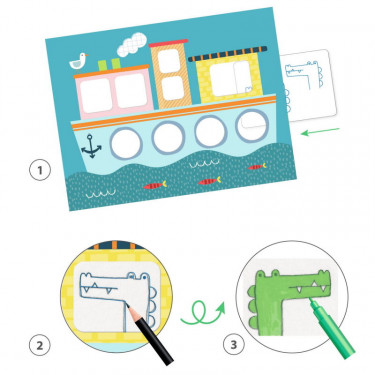 1

2

3