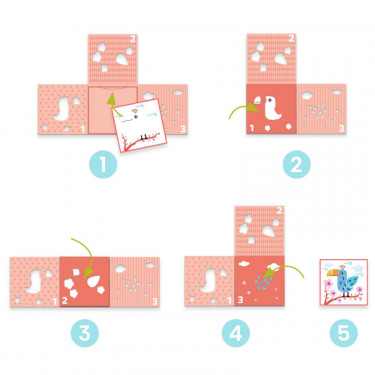 2
1
3
1

2
1
3
2

1
2
3
3

2
1
3
4

5