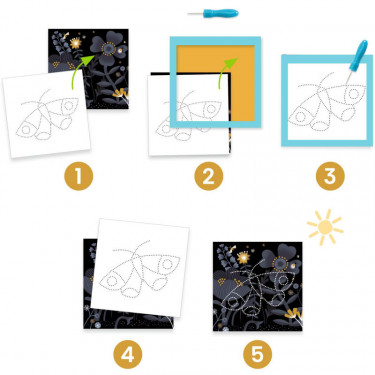 1

2

3

4

5