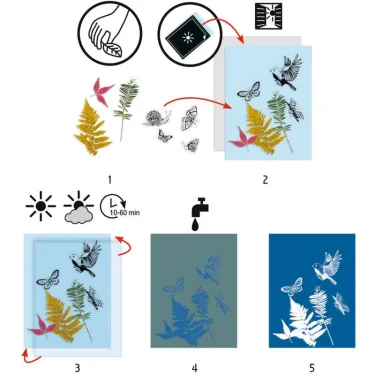 1

2

10-60 min

3

4

5