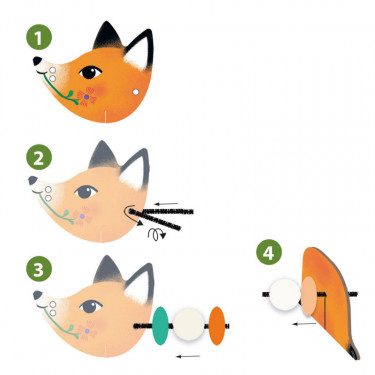 1

2

3

4