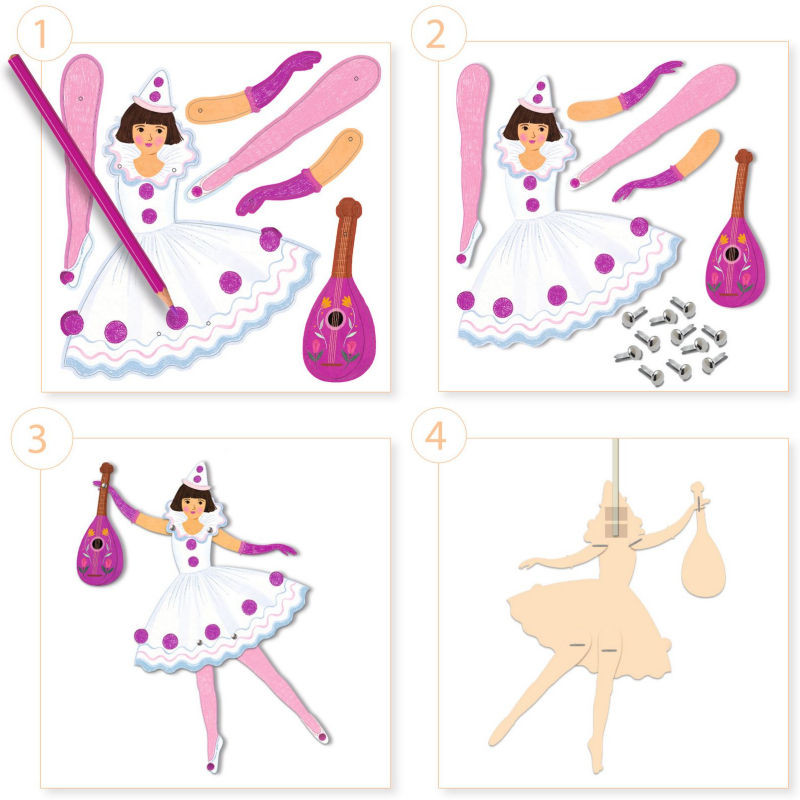 1

2

3

4